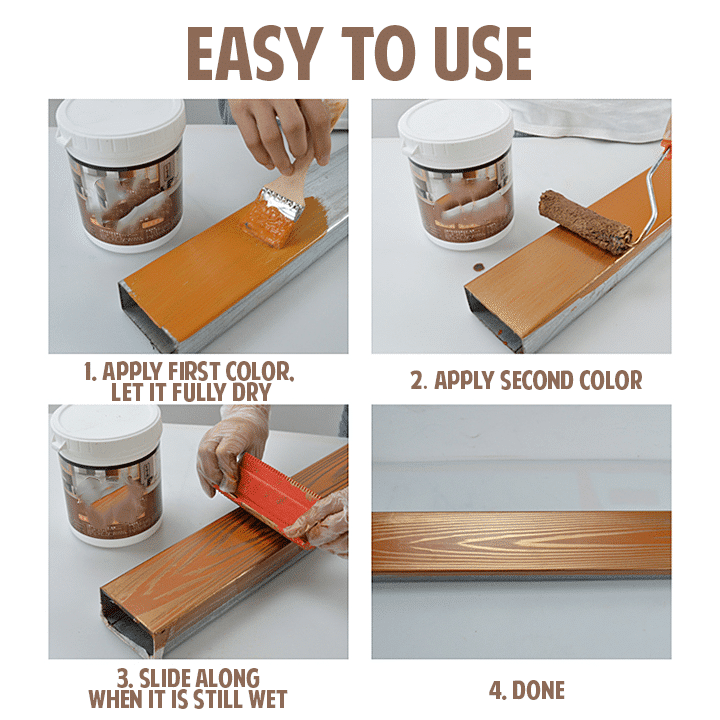 EASY TO USE

1. APPLY FIRST COLOR, LET IT FULLY DRY

2. APPLY SECOND COLOR

3. SLIDE ALONG WHEN IT IS STILL WET

4. DONE