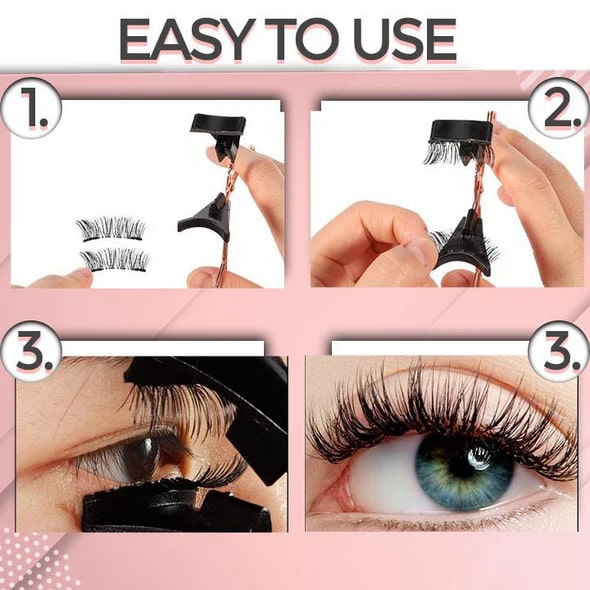 EASY TO USE

1.

2.

3.

3.