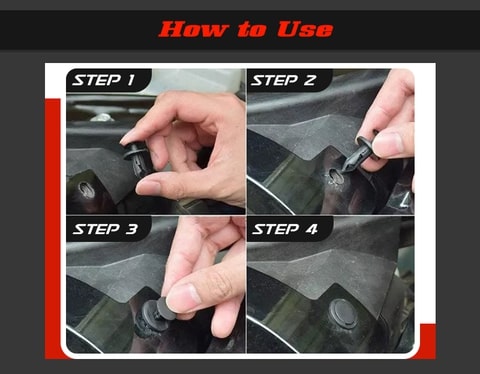 How to Use

STEP 1

STEP 2

STEP 3

STEP 4