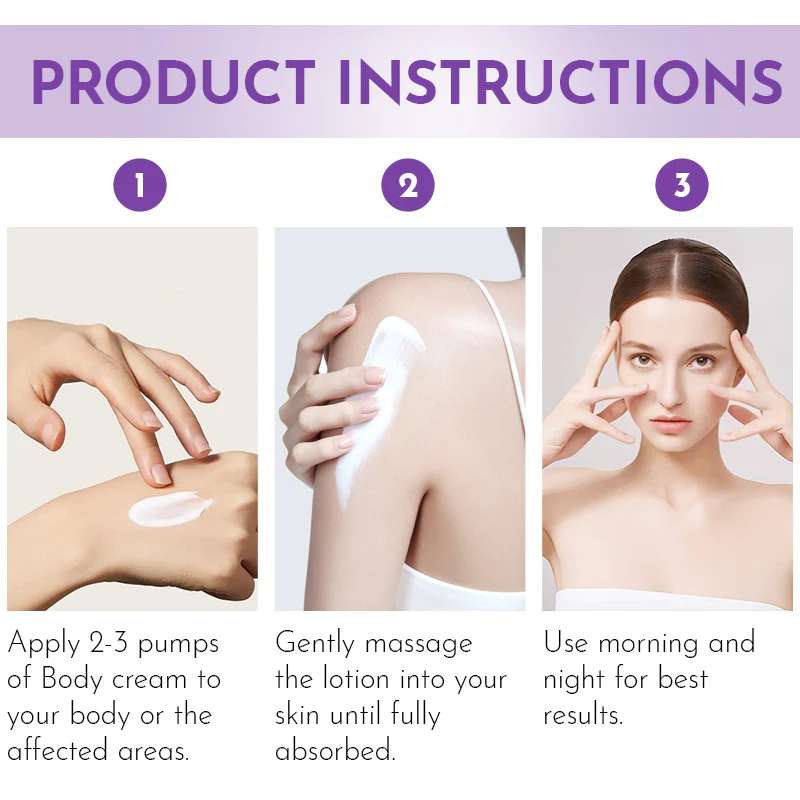 PRODUCT INSTRUCTIONS

1

Apply 2-3 pumps of Body cream to your body or the affected areas.

2

Gently massage the lotion into your skin until fully absorbed.

3

Use morning and night for best results.