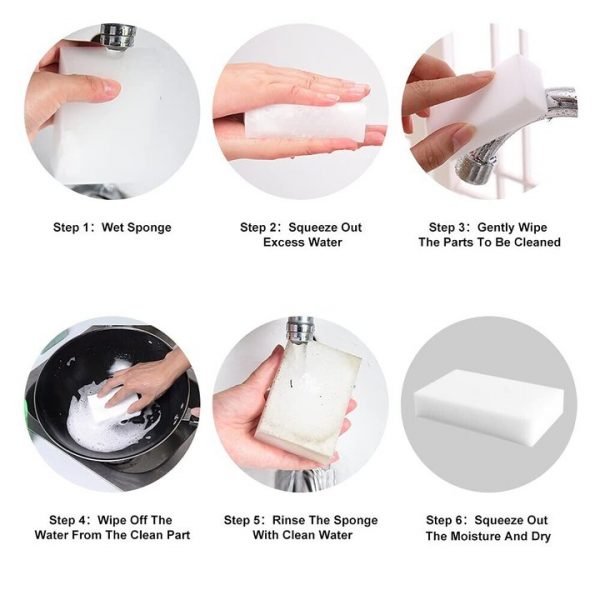 Step 1: Wet Sponge

Step 2: Squeeze Out Excess Water

Step 3: Gently Wipe The Parts To Be Cleaned

Step 4: Wipe Off The Water From The Clean Part

Step 5: Rinse The Sponge With Clean Water

Step 6: Squeeze Out The Moisture And Dry