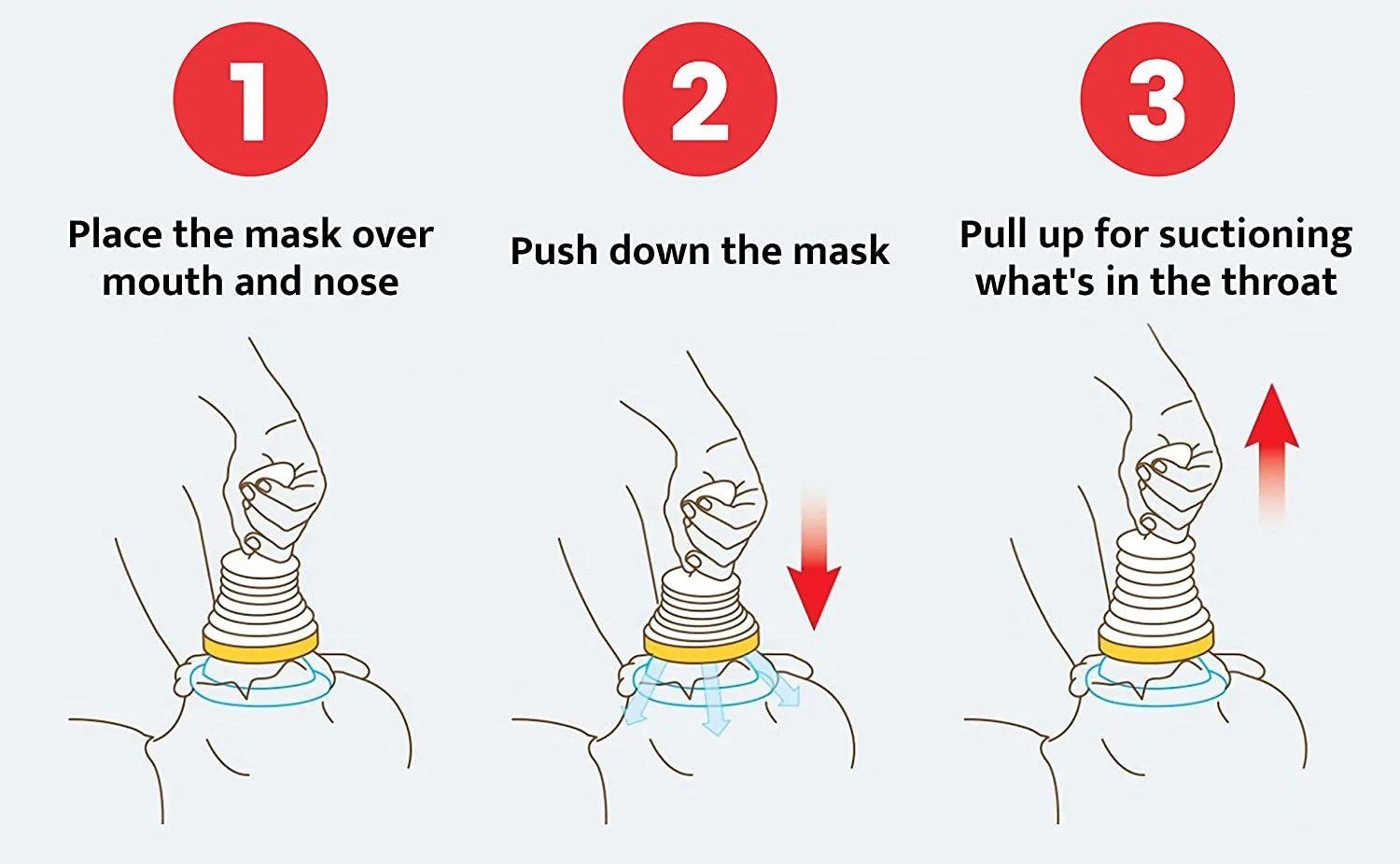 1

Place the mask over mouth and nose

2

Push down the mask

3

Pull up for suctioning what's in the throat