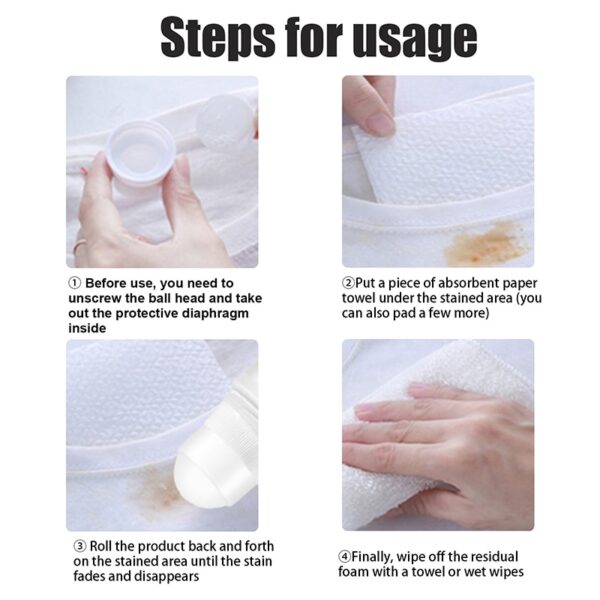 Steps for usage

① Before use, you need to unscrew the ball head and take out the protective diaphragm inside

②Put a piece of absorbent paper towel under the stained area (you can also pad a few more)

③ Roll the product back and forth on the stained area until the stain fades and disappears

④Finally, wipe off the residual foam with a towel or wet wipes