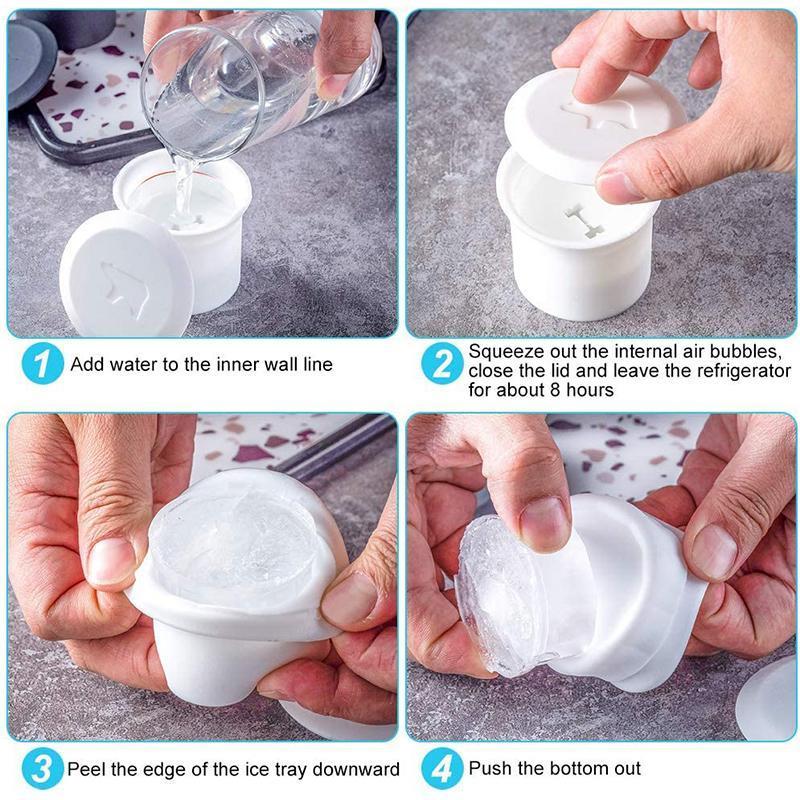 1 Add water to the inner wall line

2 Squeeze out the internal air bubbles, close the lid and leave the refrigerator for about 8 hours

3 Peel the edge of the ice tray downward

4 Push the bottom out