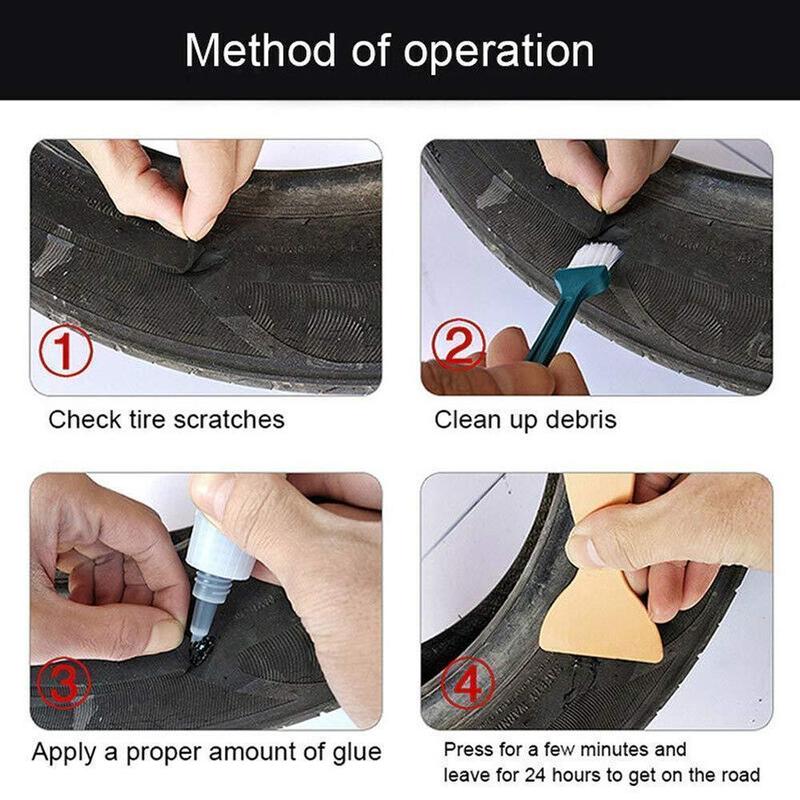 Method of operation

①

Check tire scratches

②

Clean up debris

③

Apply a proper amount of glue

④

Press for a few minutes and leave for 24 hours to get on the road