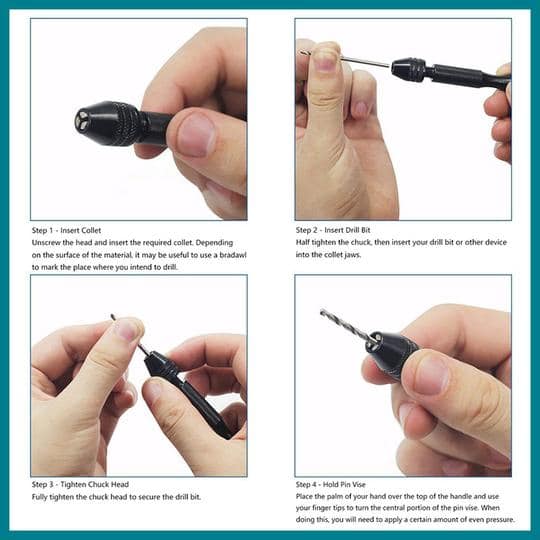 Step 1 - Insert Collet
Unscrew the head and insert the required collet. Depending on the surface of the material, it may be useful to use a bradawl to mark the place where you intend to drill.

Step 2 - Insert Drill Bit
Half tighten the chuck, then insert your drill bit or other device into the collet jaws.

Step 3 - Tighten Chuck Head
Fully tighten the chuck head to secure the drill bit.

Step 4 - Hold Pin Vise
Place the palm of your hand over the top of the handle and use your finger tips to turn the central portion of the pin vise. When doing this, you will need to apply a certain amount of even pressure.