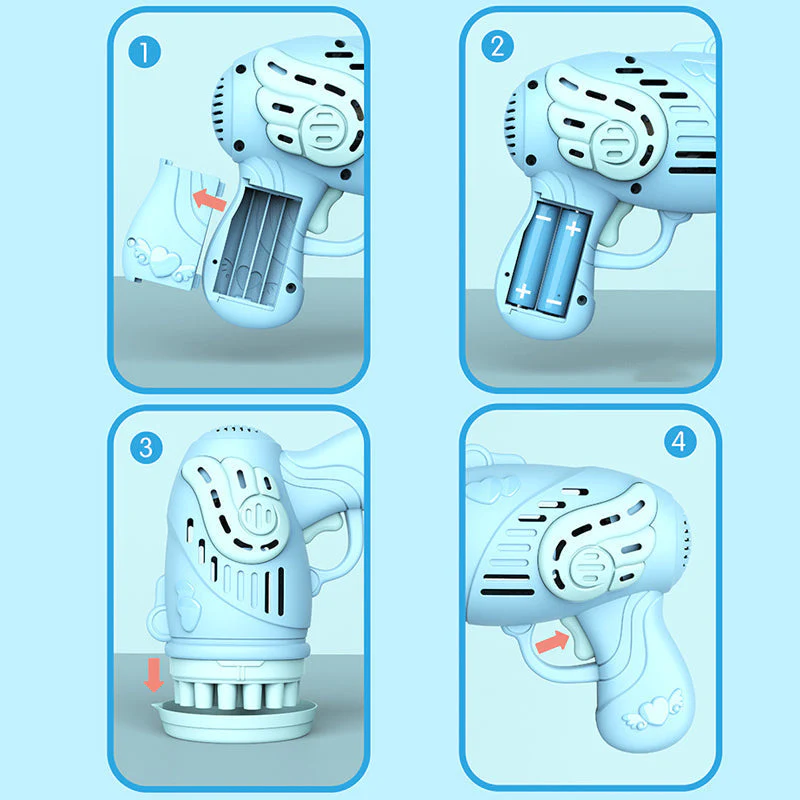 1

2

−
+
+
−

3

4