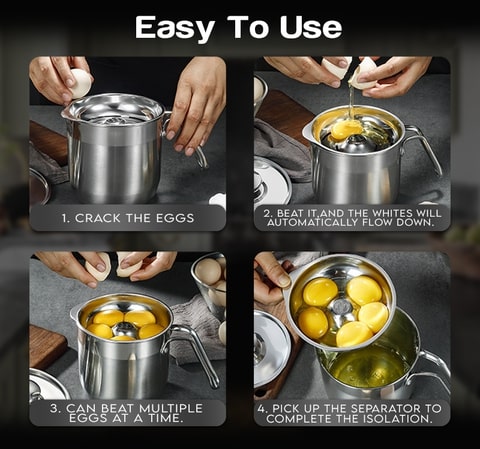 Easy To Use

1. CRACK THE EGGS

2. BEAT IT,AND THE WHITES WILL AUTOMATICALLY FLOW DOWN.

3. CAN BEAT MULTIPLE EGGS AT A TIME.

4. PICK UP THE SEPARATOR TO COMPLETE THE ISOLATION.