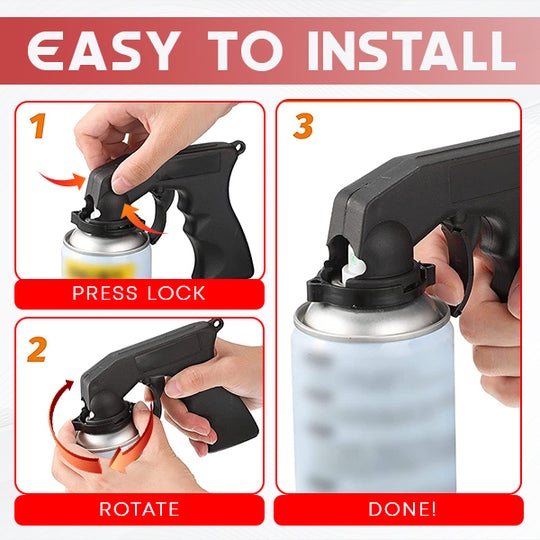 EASY TO INSTALL

1

PRESS LOCK

2

ROTATE

3

DONE!