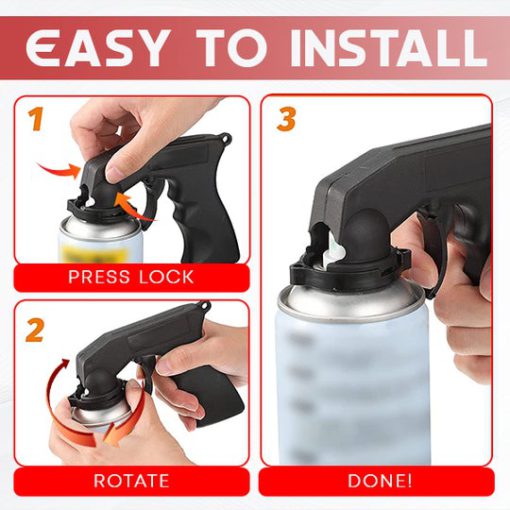 EASY TO INSTALL

1

PRESS LOCK

2

ROTATE

3

DONE!