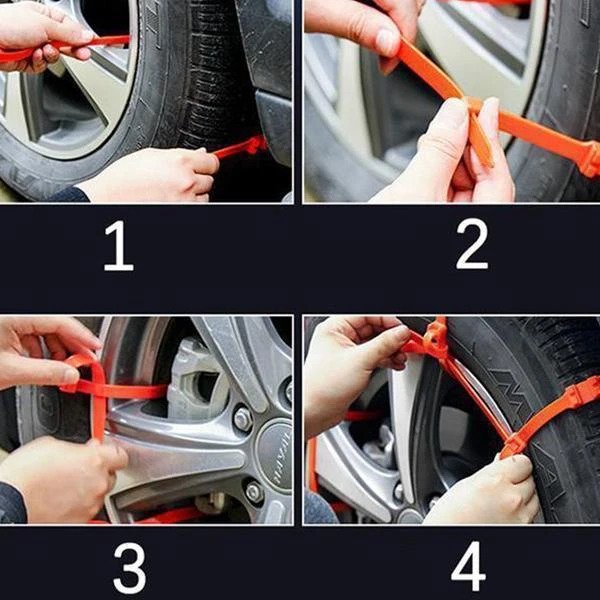 1

2

3

4