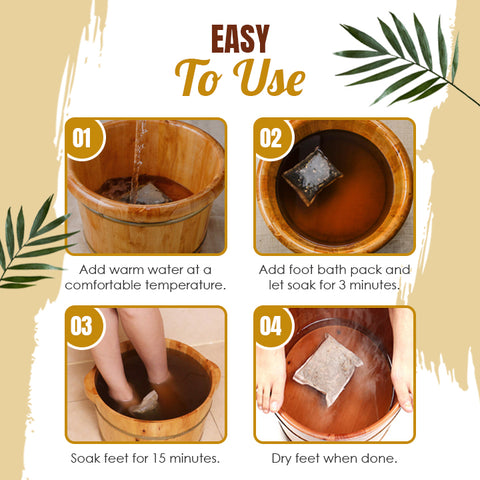 EASY
To Use

01

Add warm water at a comfortable temperature.

02

Add foot bath pack and let soak for 3 minutes.

03

Soak feet for 15 minutes.

04

Dry feet when done.