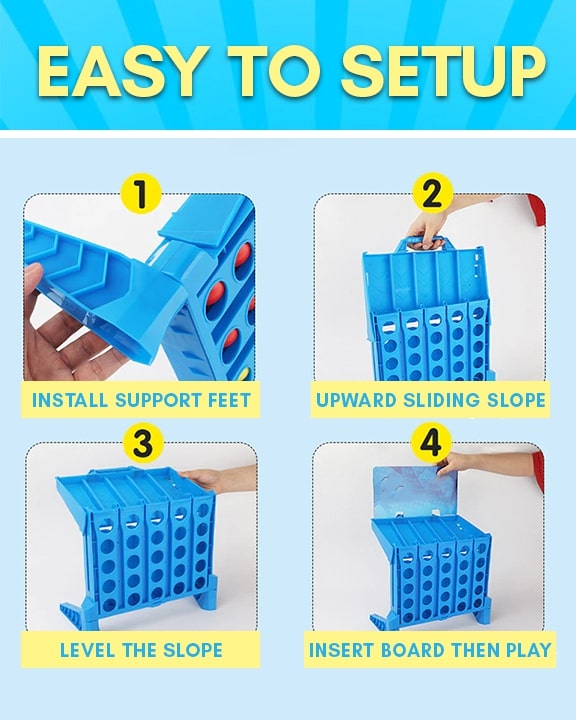 EASY TO SETUP

1

INSTALL SUPPORT FEET

2

UPWARD SLIDING SLOPE

3

LEVEL THE SLOPE

4

INSERT BOARD THEN PLAY