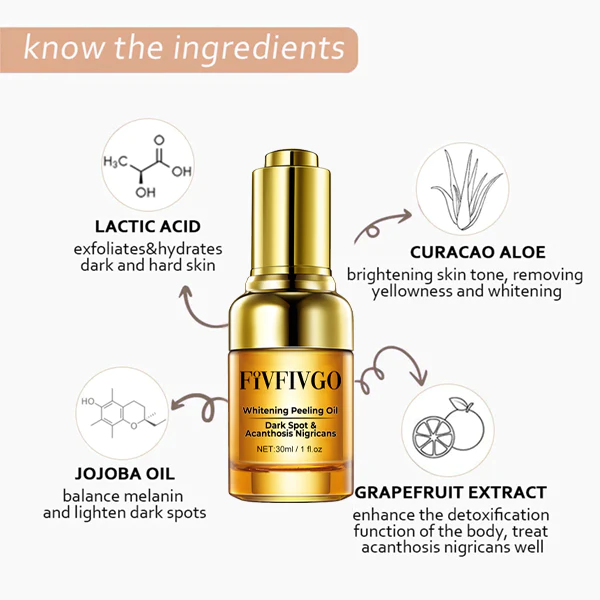 know the ingredients

$H_3C$ O OH OH

LACTIC ACID
exfoliates&hydrates dark and hard skin

CURACAO ALOE
brightening skin tone, removing yellowness and whitening

FIVFIVGO
Whitening Peeling Oil
Dark Spot & Acanthosis Nigricans
NET:30ml / 1 fl.oz

HO O

JOJOBA OIL
balance melanin and lighten dark spots

GRAPEFRUIT EXTRACT
enhance the detoxification function of the body, treat acanthosis nigricans well