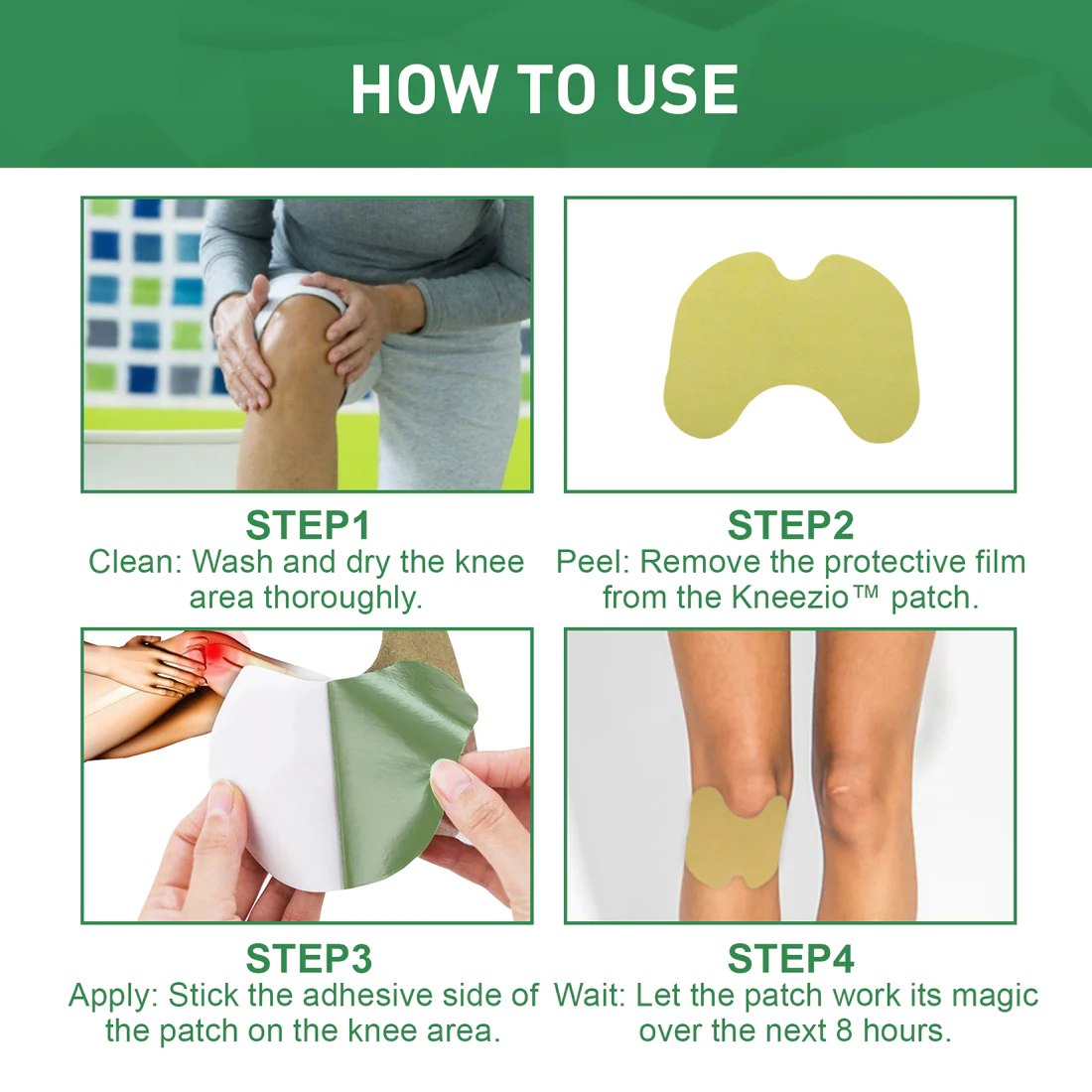 HOW TO USE

STEP1
Clean: Wash and dry the knee area thoroughly.

STEP2
Peel: Remove the protective film from the Kneezio™ patch.

STEP3
Apply: Stick the adhesive side of the patch on the knee area.

STEP4
Wait: Let the patch work its magic over the next 8 hours.