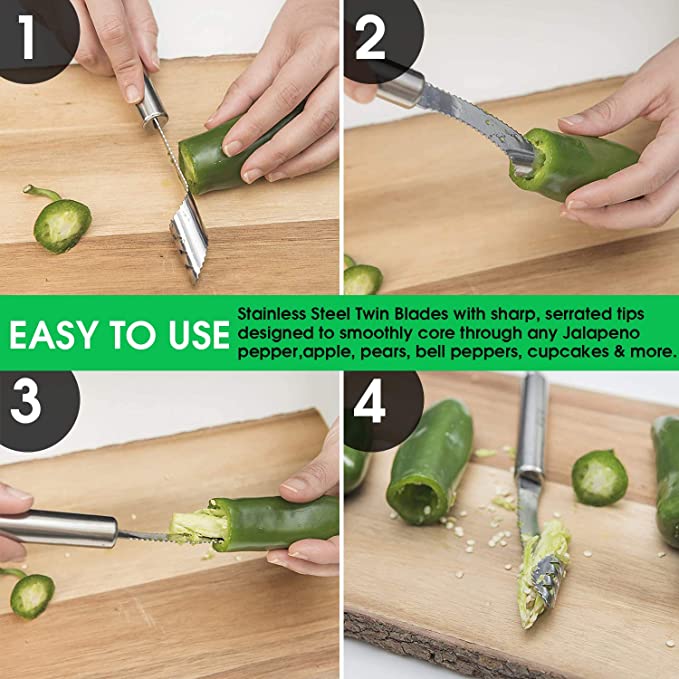 1

2

EASY TO USE

Stainless Steel Twin Blades with sharp, serrated tips designed to smoothly core through any Jalapeno pepper,apple, pears, bell peppers, cupcakes & more.

3

4