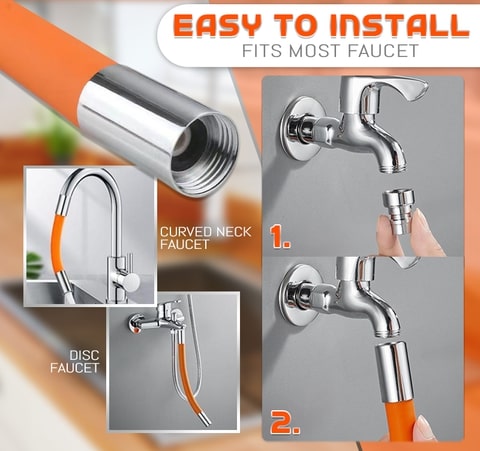 EASY TO INSTALL
FITS MOST FAUCET

CURVED NECK FAUCET

DISC FAUCET

1.

2.