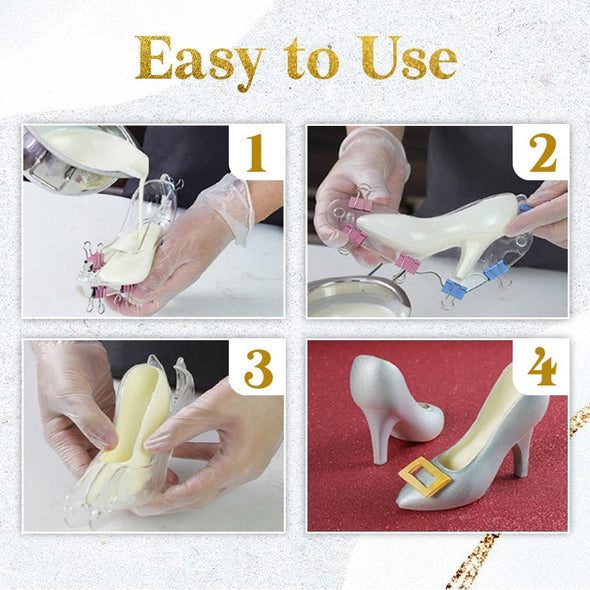 Easy to Use

1

2

3

4