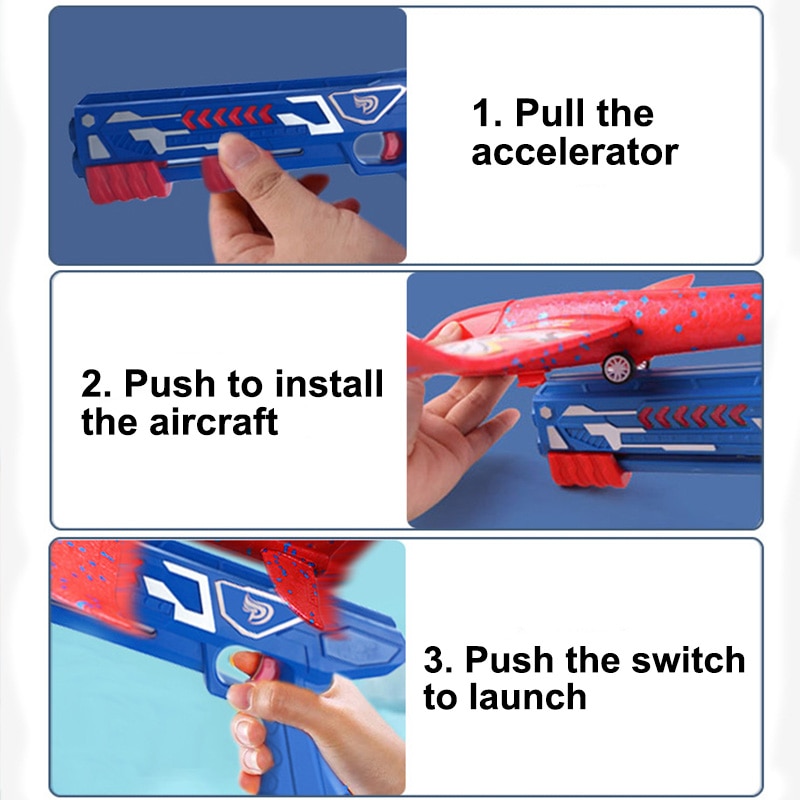 1. Pull the accelerator

2. Push to install the aircraft

3. Push the switch to launch