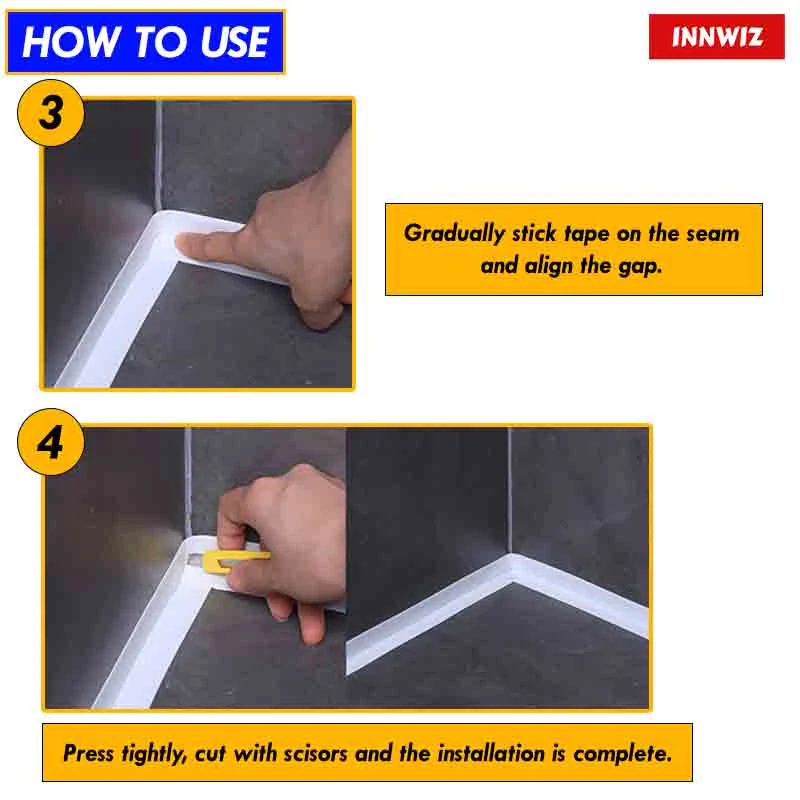 HOW TO USE

INNWIZ

3

Gradually stick tape on the seam and align the gap.

4

Press tightly, cut with scisors and the installation is complete.