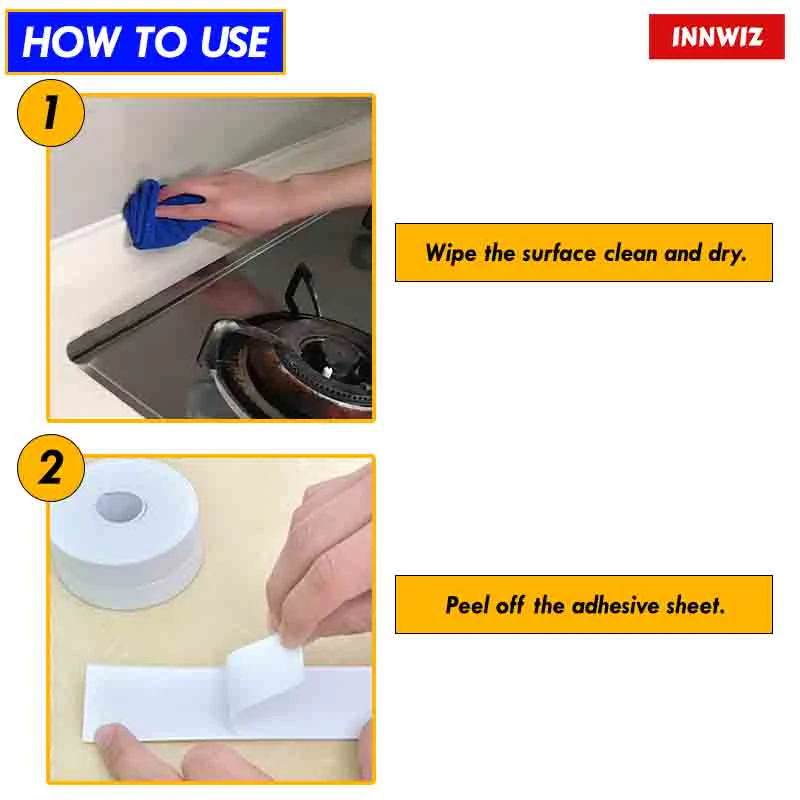 HOW TO USE

INNWIZ

1

Wipe the surface clean and dry.

2

Peel off the adhesive sheet.