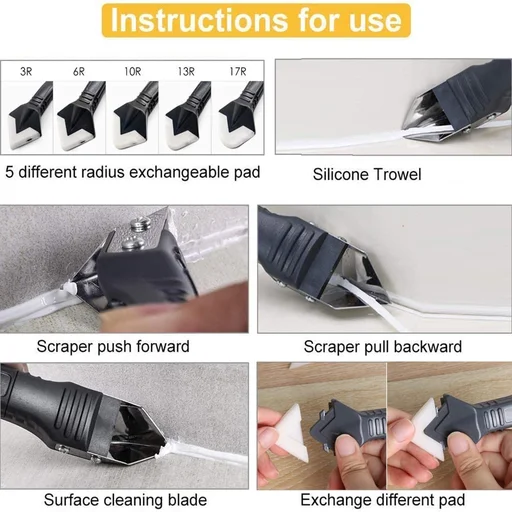 Instructions for use

3R 6R 10R 13R 17R

5 different radius exchangeable pad

Silicone Trowel

Scraper push forward

Scraper pull backward

Surface cleaning blade

Exchange different pad