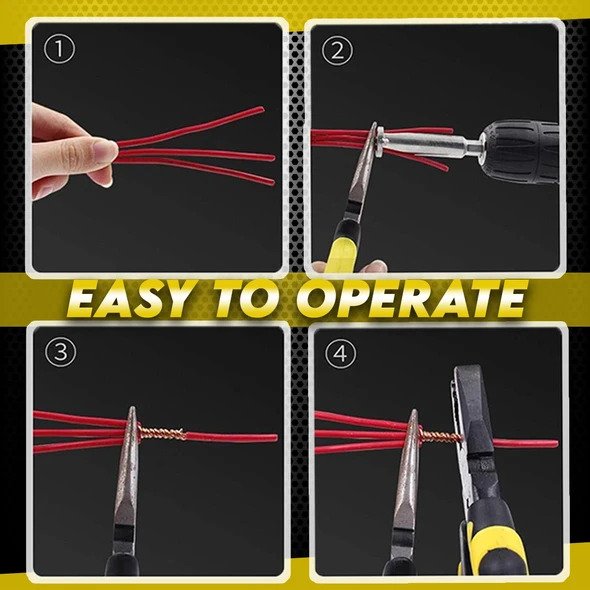 ①

②

EASY TO OPERATE

③

④