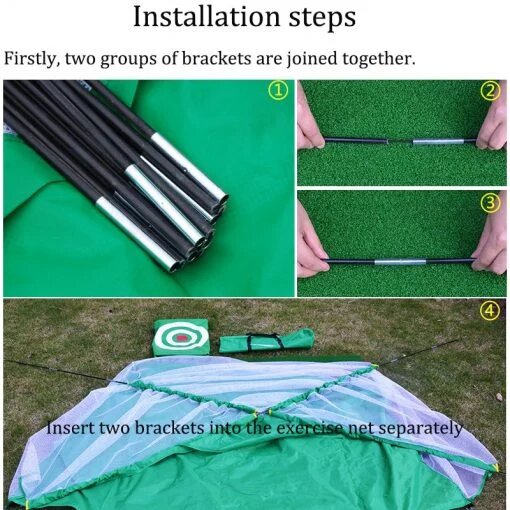 Installation steps

Firstly, two groups of brackets are joined together.

①

②

③

④

Insert two brackets into the exercise net separately