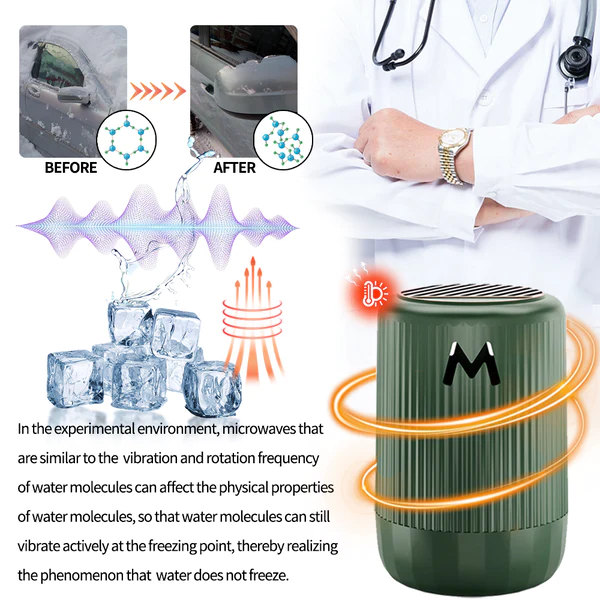 BEFORE

AFTER

M

In the experimental environment, microwaves that are similar to the vibration and rotation frequency of water molecules can affect the physical properties of water molecules, so that water molecules can still vibrate actively at the freezing point, thereby realizing the phenomenon that water does not freeze.