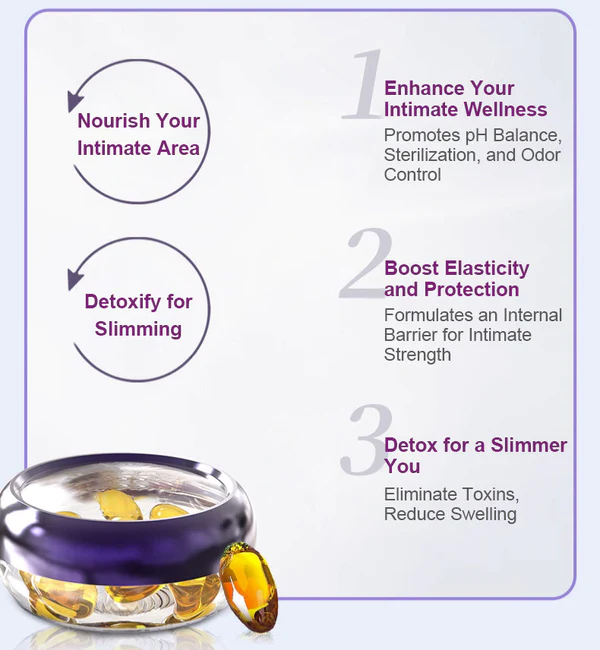 Nourish Your Intimate Area

Detoxify for Slimming

1 Enhance Your Intimate Wellness
Promotes pH Balance, Sterilization, and Odor Control

2 Boost Elasticity and Protection
Formulates an Internal Barrier for Intimate Strength

3 Detox for a Slimmer You
Eliminate Toxins, Reduce Swelling