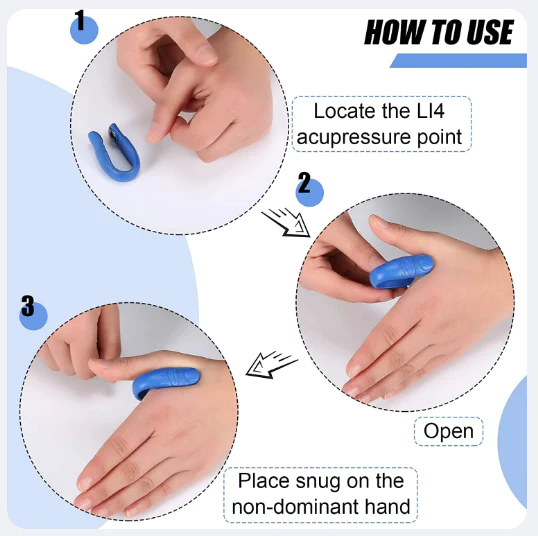 HOW TO USE

1

Locate the LI4 acupressure point

2

Open

3

Place snug on the non-dominant hand