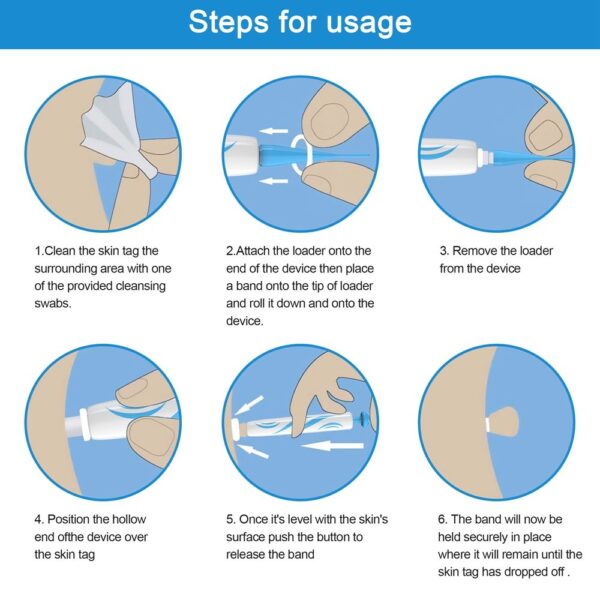 Steps for usage

1.Clean the skin tag the surrounding area with one of the provided cleansing swabs.

2.Attach the loader onto the end of the device then place a band onto the tip of loader and roll it down and onto the device.

3. Remove the loader from the device

4. Position the hollow end ofthe device over the skin tag

5. Once it's level with the skin's surface push the button to release the band

6. The band will now be held securely in place where it will remain until the skin tag has dropped off .