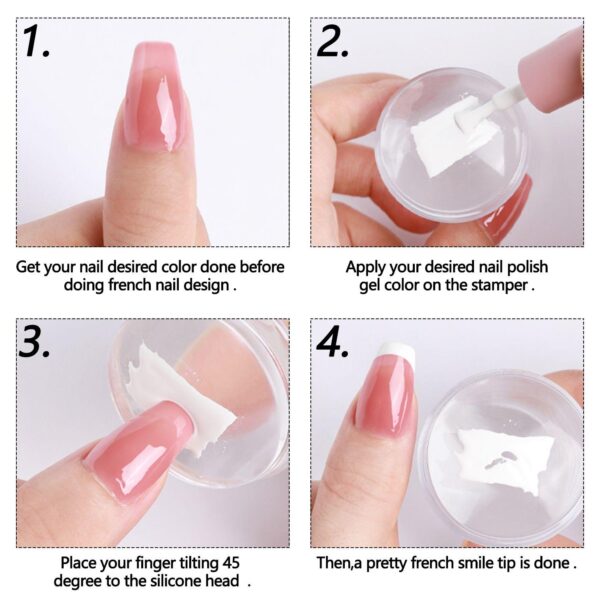 1.

Get your nail desired color done before doing french nail design .

2.

Apply your desired nail polish gel color on the stamper .

3.

Place your finger tilting 45 degree to the silicone head .

4.

Then,a pretty french smile tip is done .