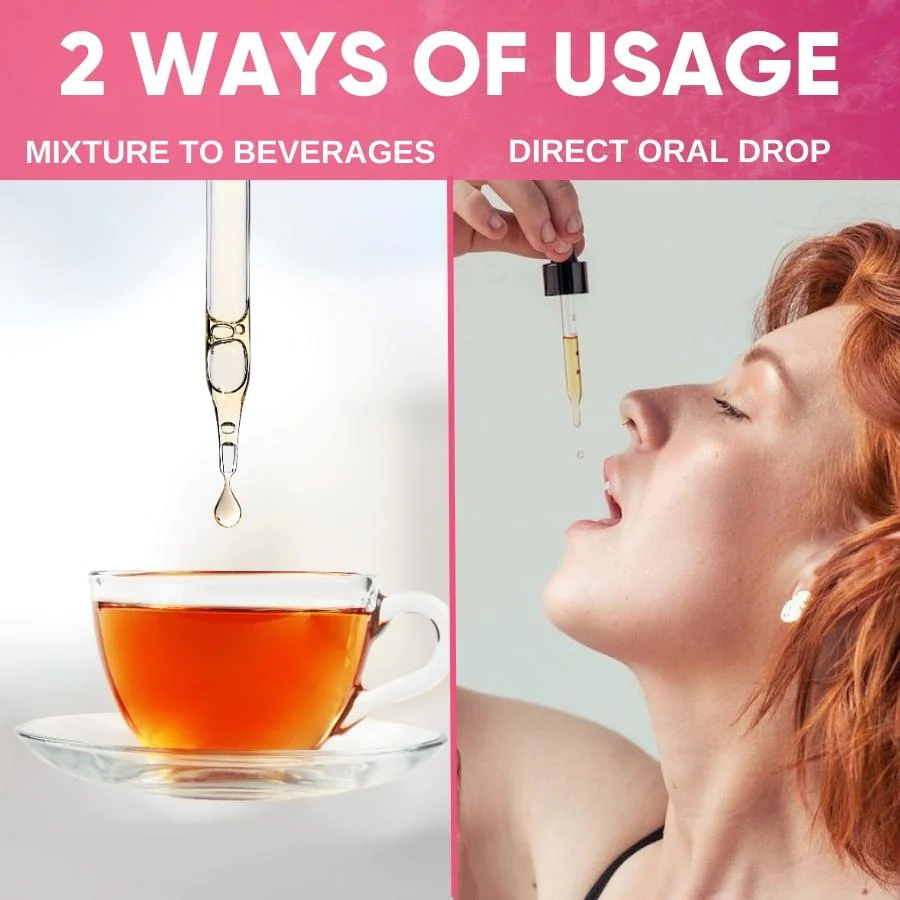 2 WAYS OF USAGE

MIXTURE TO BEVERAGES

DIRECT ORAL DROP