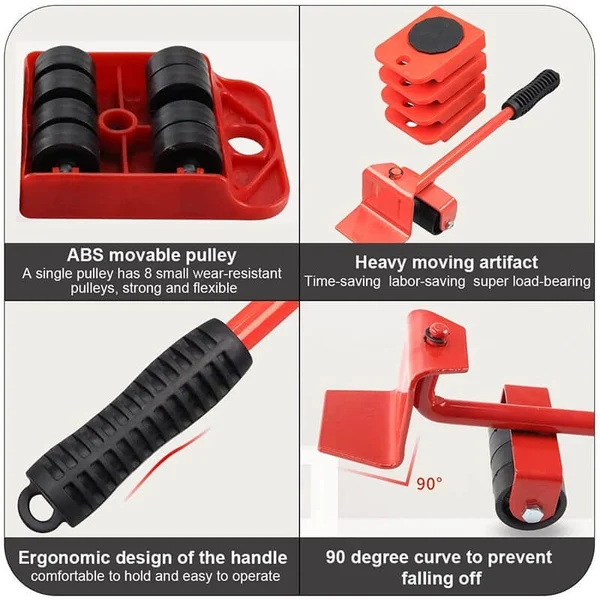 ABS movable pulley
A single pulley has 8 small wear-resistant pulleys, strong and flexible

Heavy moving artifact
Time-saving labor-saving super load-bearing

90°

Ergonomic design of the handle
comfortable to hold and easy to operate

90 degree curve to prevent falling off