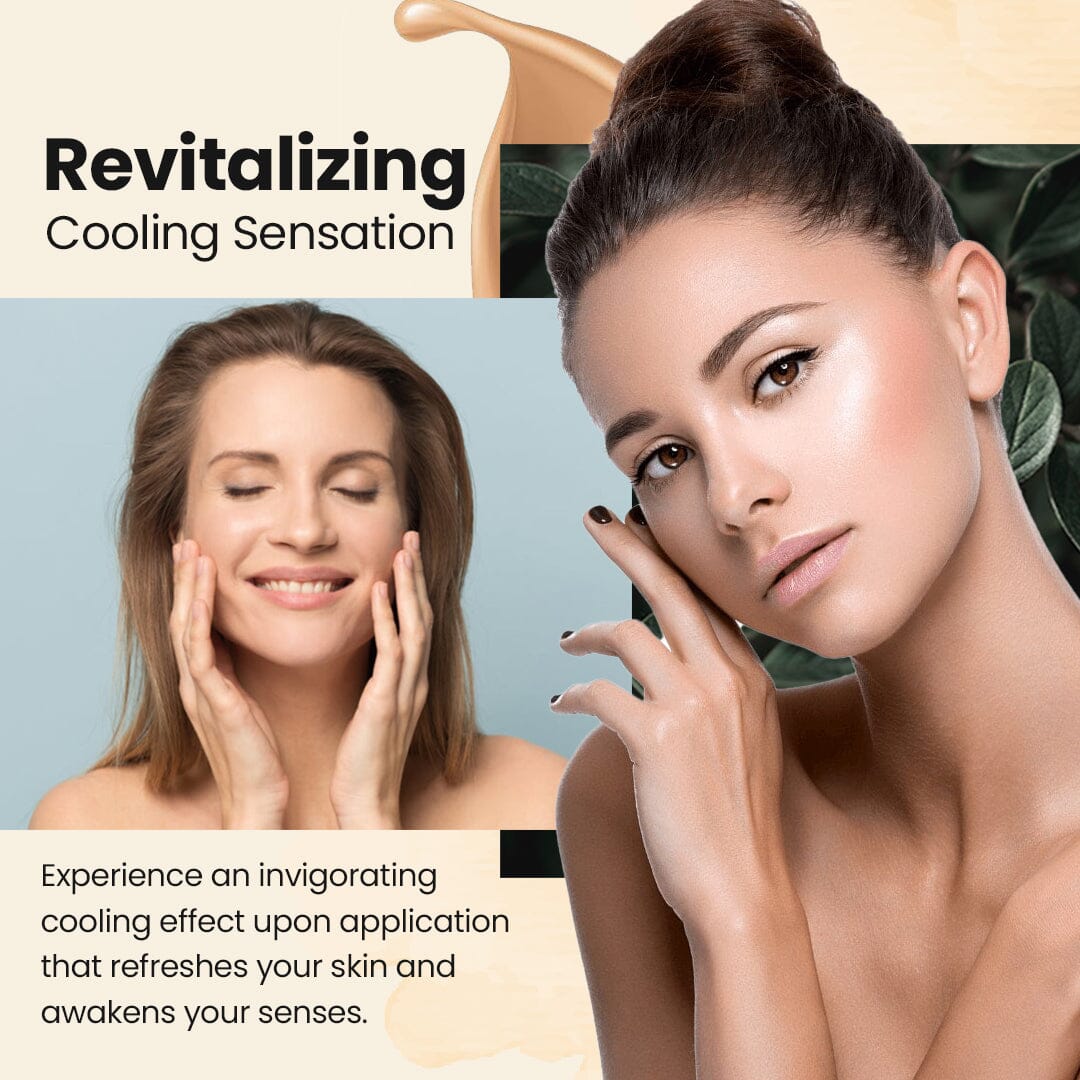 Revitalizing
Cooling Sensation

Experience an invigorating cooling effect upon application that refreshes your skin and awakens your senses.