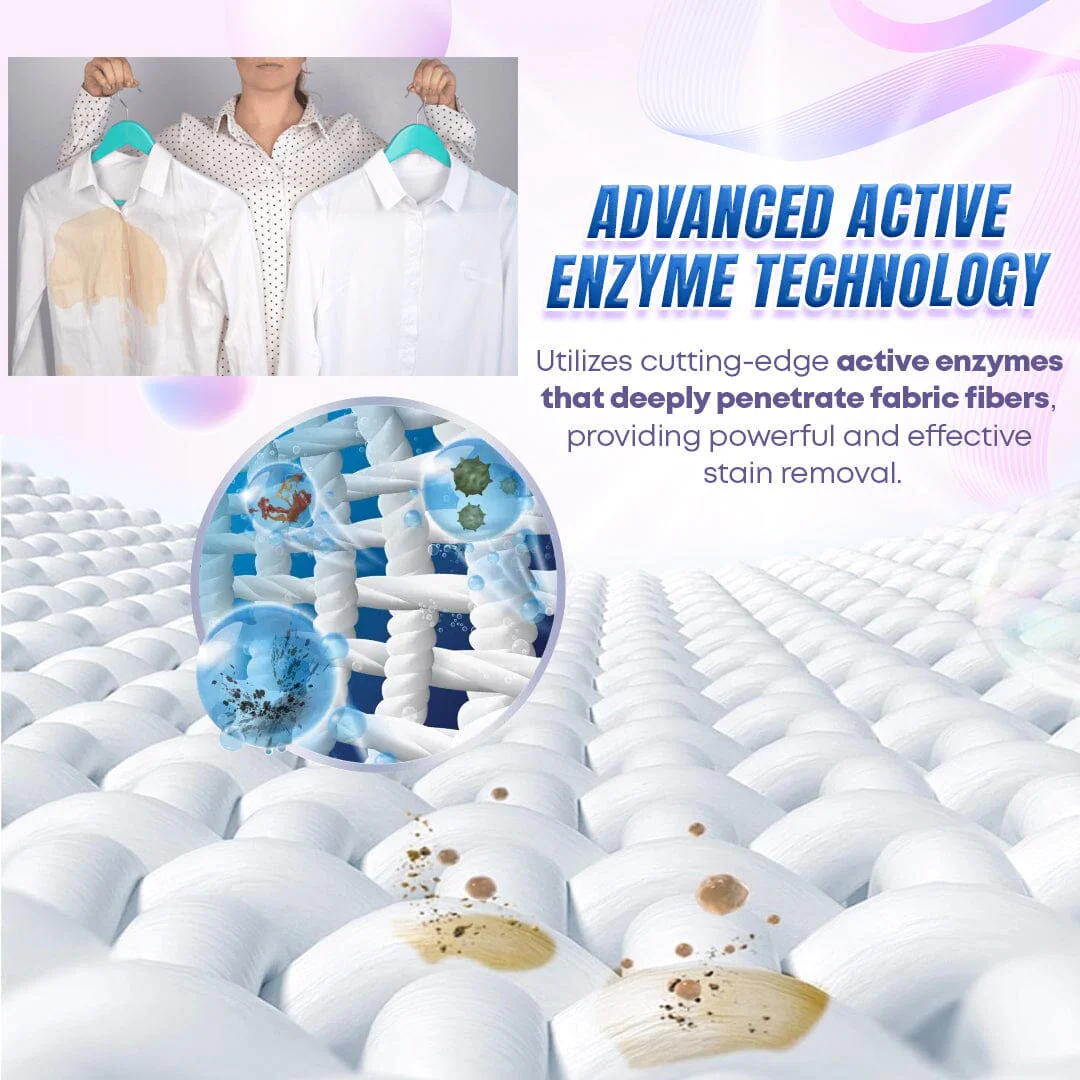 ADVANCED ACTIVE ENZYME TECHNOLOGY

Utilizes cutting-edge active enzymes that deeply penetrate fabric fibers, providing powerful and effective stain removal.