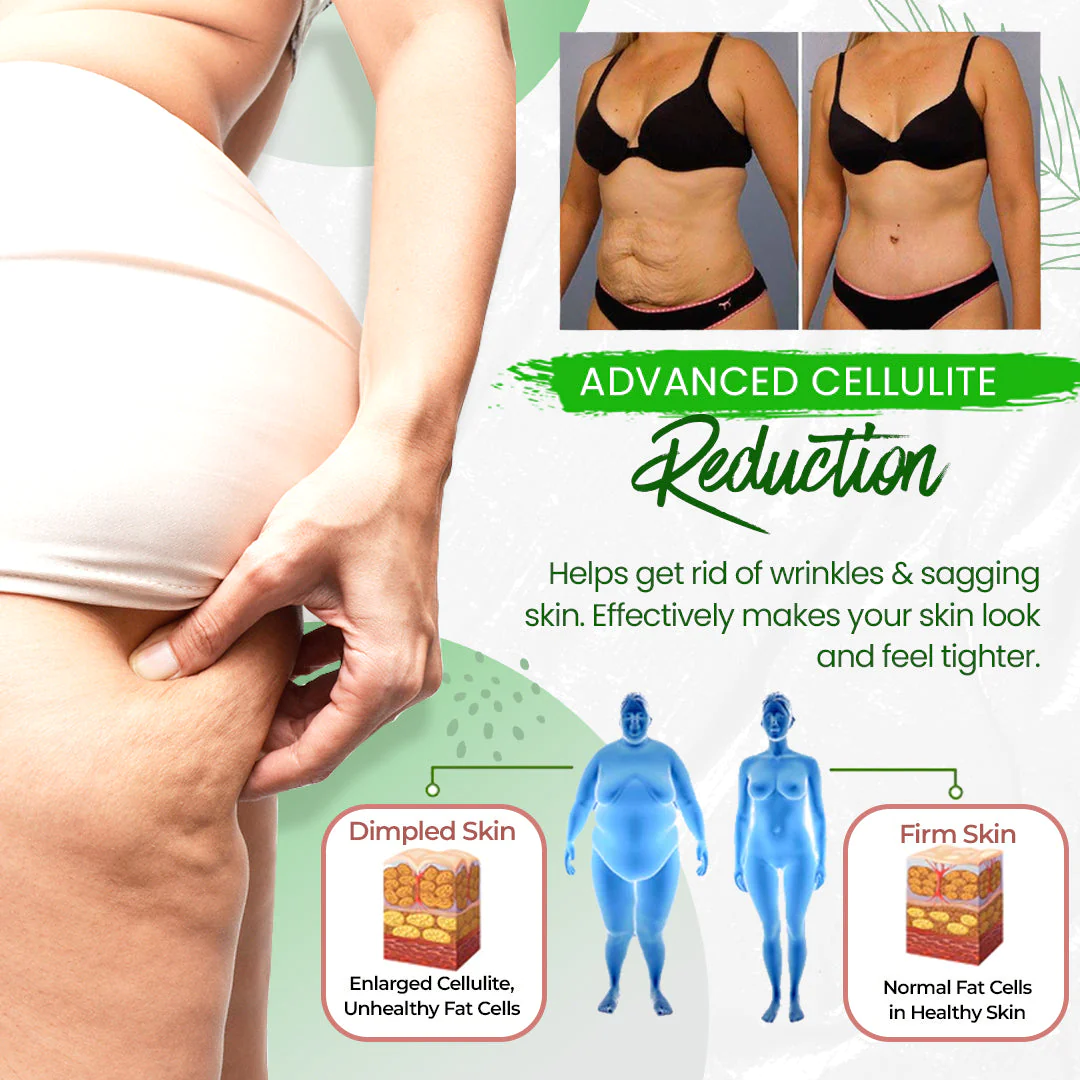 ADVANCED CELLULITE
Reduction

Helps get rid of wrinkles & sagging skin. Effectively makes your skin look and feel tighter.

Dimpled Skin
Enlarged Cellulite, Unhealthy Fat Cells

Firm Skin
Normal Fat Cells in Healthy Skin