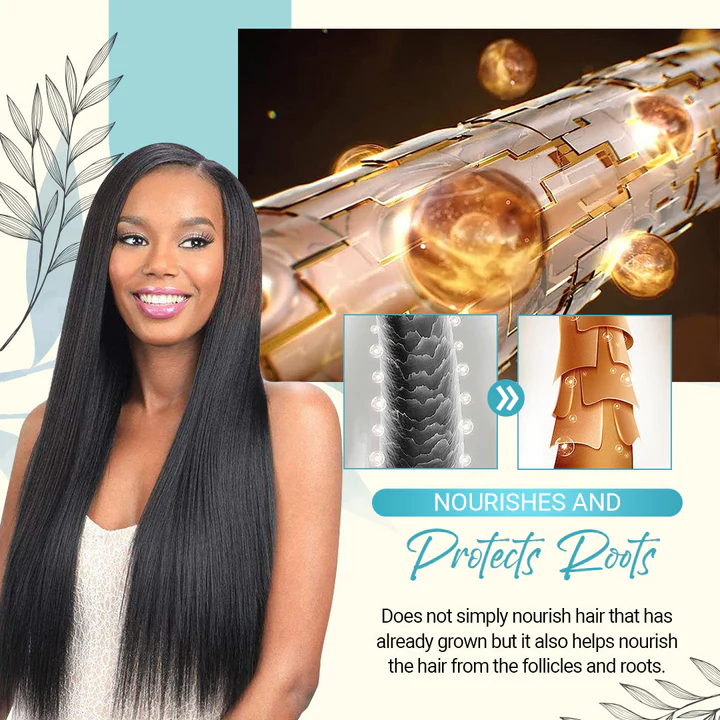 NOURISHES AND

Protects Roots

Does not simply nourish hair that has already grown but it also helps nourish the hair from the follicles and roots.