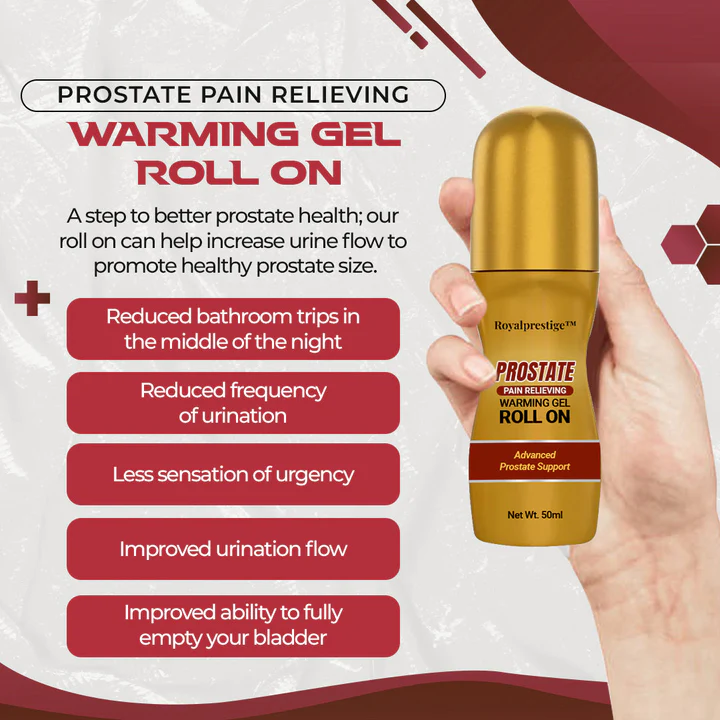 PROSTATE PAIN RELIEVING

WARMING GEL ROLL ON

A step to better prostate health; our roll on can help increase urine flow to promote healthy prostate size.

Reduced bathroom trips in the middle of the night

Reduced frequency of urination

Less sensation of urgency

Improved urination flow

Improved ability to fully empty your bladder

Royalprestige™

PROSTATE

PAIN RELIEVING

WARMING GEL

ROLL ON

Advanced Prostate Support

Net Wt. 50ml