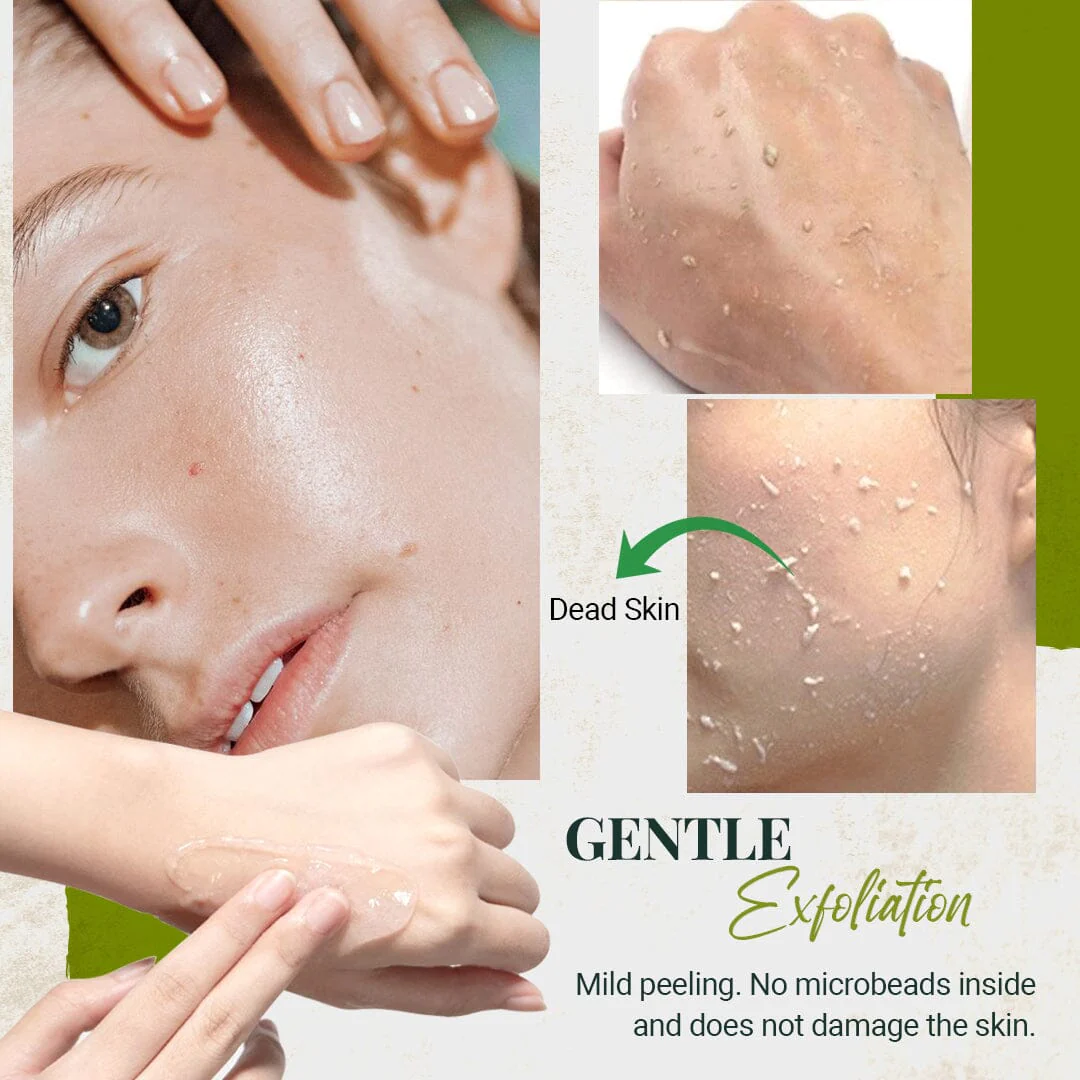 Dead Skin

GENTLE
Exfoliation

Mild peeling. No microbeads inside and does not damage the skin.