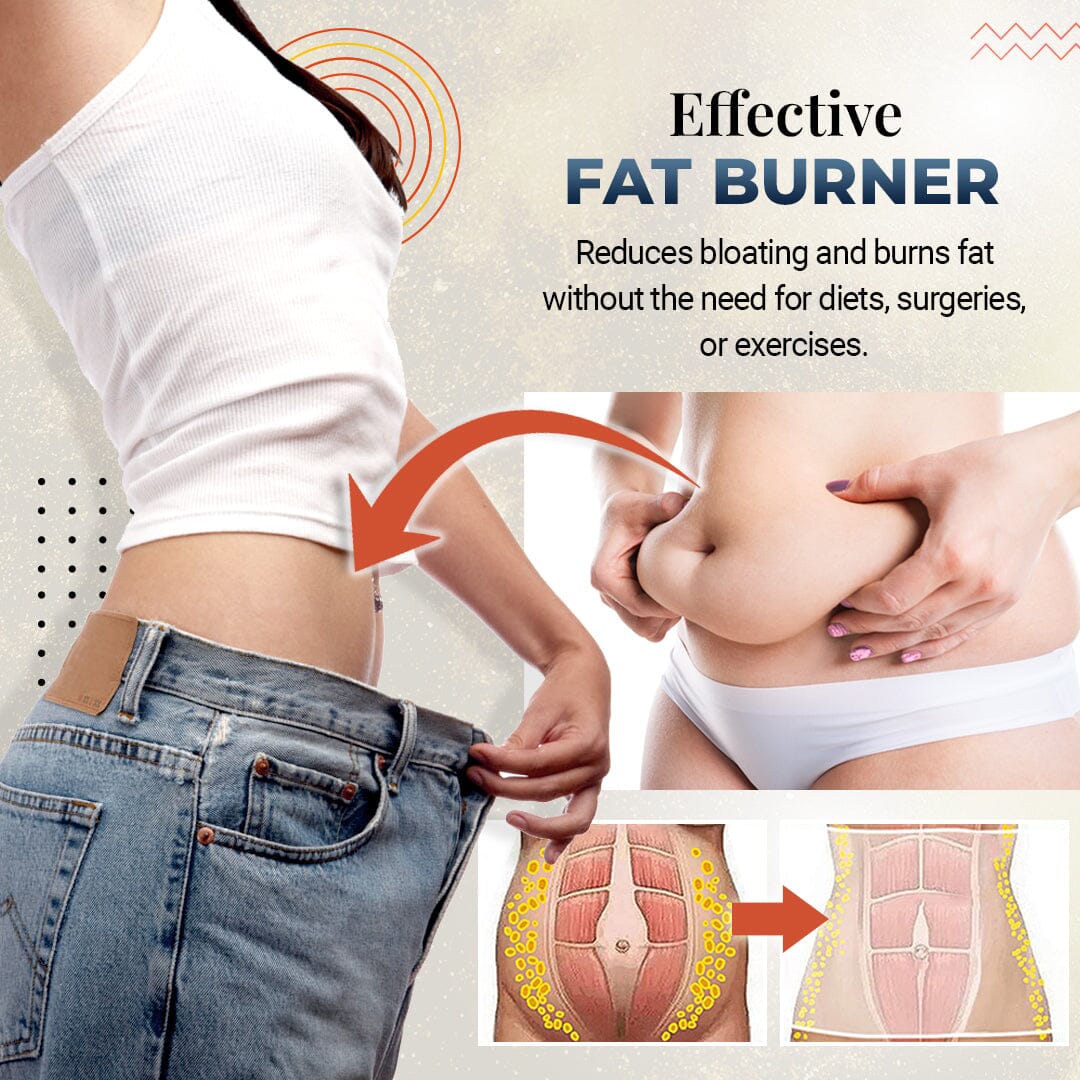 Effective
FAT BURNER

Reduces bloating and burns fat without the need for diets, surgeries, or exercises.