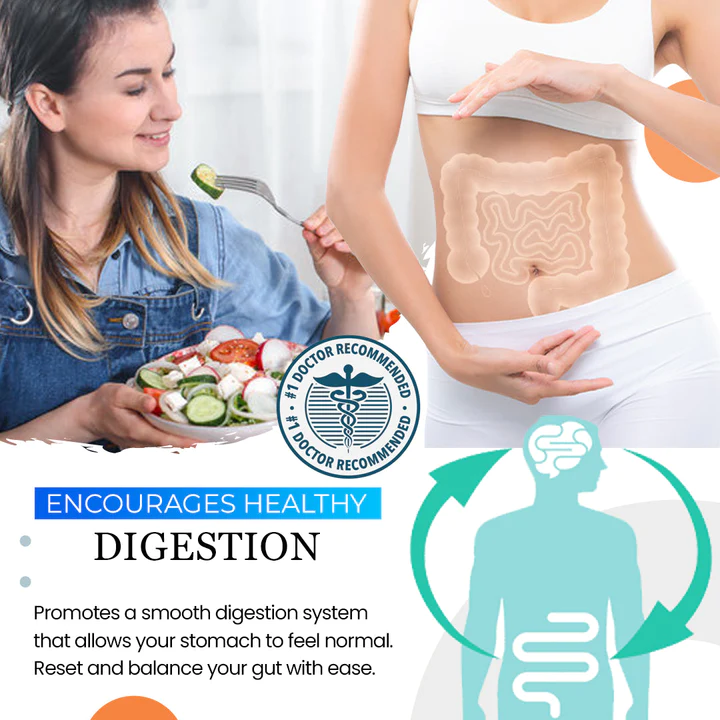 #1 DOCTOR RECOMMENDED
#1 DOCTOR RECOMMENDED

ENCOURAGES HEALTHY
DIGESTION

Promotes a smooth digestion system that allows your stomach to feel normal. Reset and balance your gut with ease.