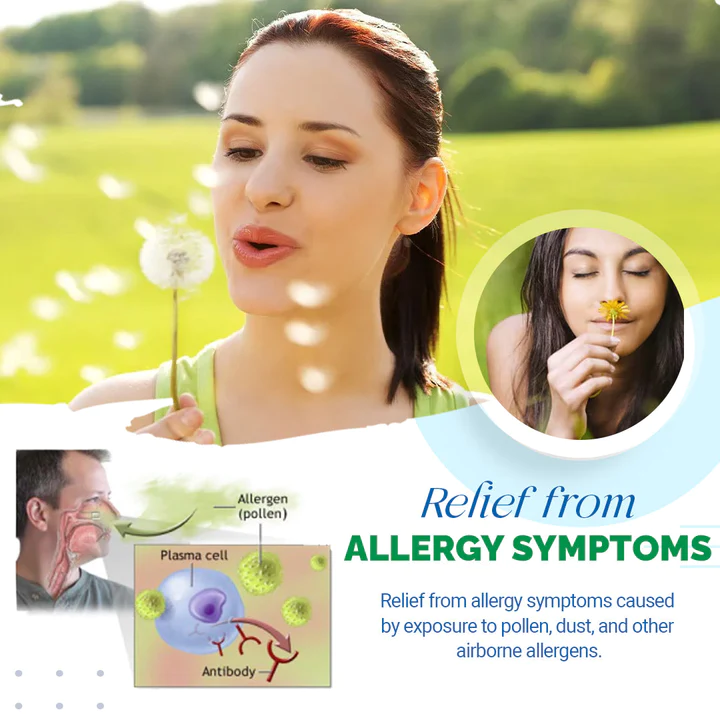 Allergen
(pollen)

Plasma cell

Antibody

Relief from
ALLERGY SYMPTOMS

Relief from allergy symptoms caused by exposure to pollen, dust, and other airborne allergens.