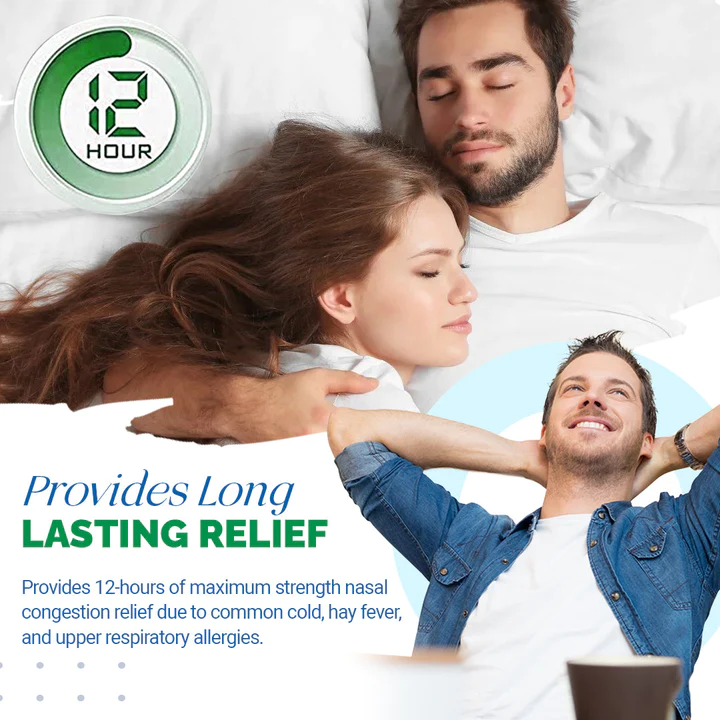 12
HOUR

Provides Long
LASTING RELIEF

Provides 12-hours of maximum strength nasal congestion relief due to common cold, hay fever, and upper respiratory allergies.