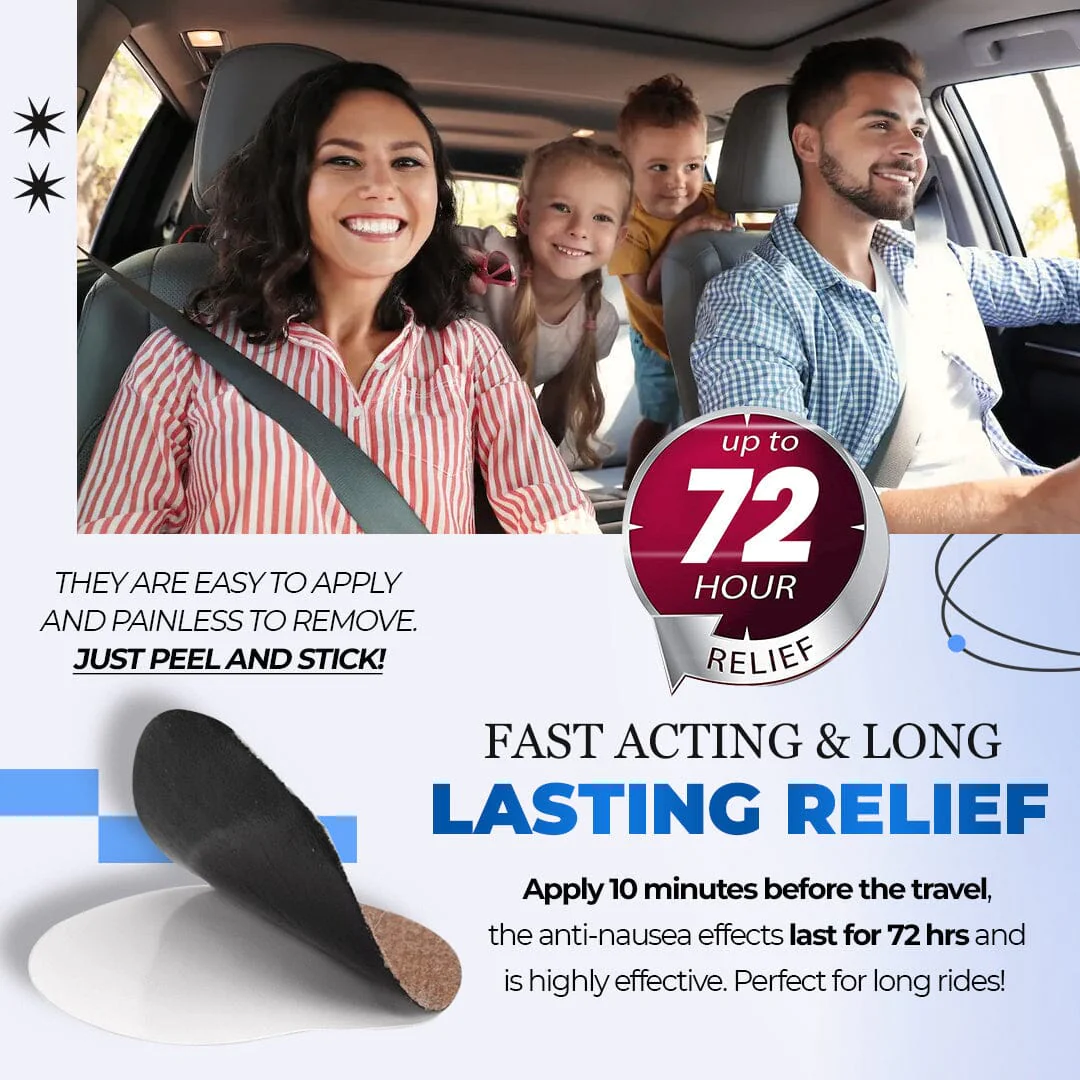 up to
72
HOUR
RELIEF

THEY ARE EASY TO APPLY AND PAINLESS TO REMOVE.
JUST PEEL AND STICK!

FAST ACTING & LONG
LASTING RELIEF

Apply 10 minutes before the travel, the anti-nausea effects last for 72 hrs and is highly effective. Perfect for long rides!