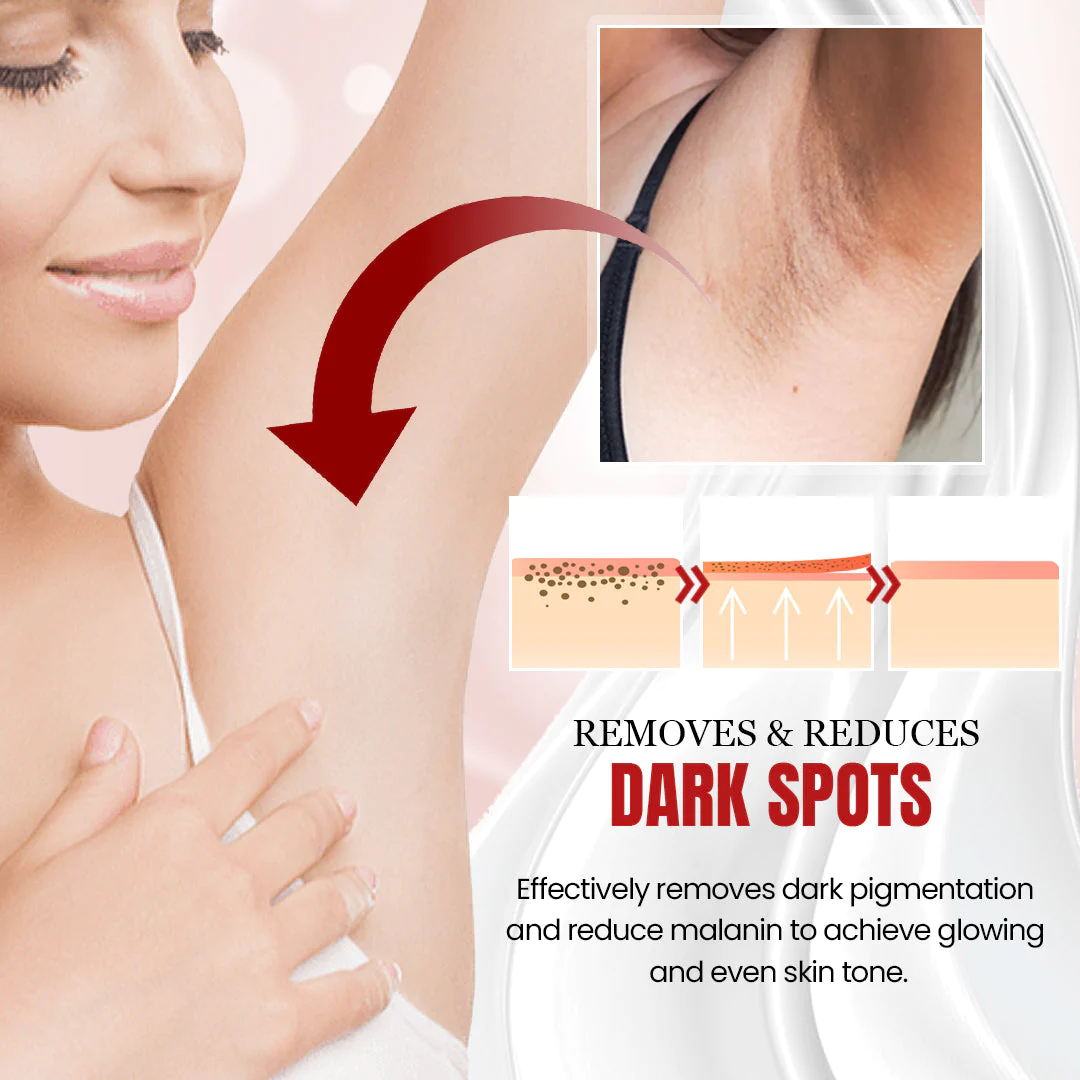 REMOVES & REDUCES
DARK SPOTS

Effectively removes dark pigmentation and reduce malanin to achieve glowing and even skin tone.