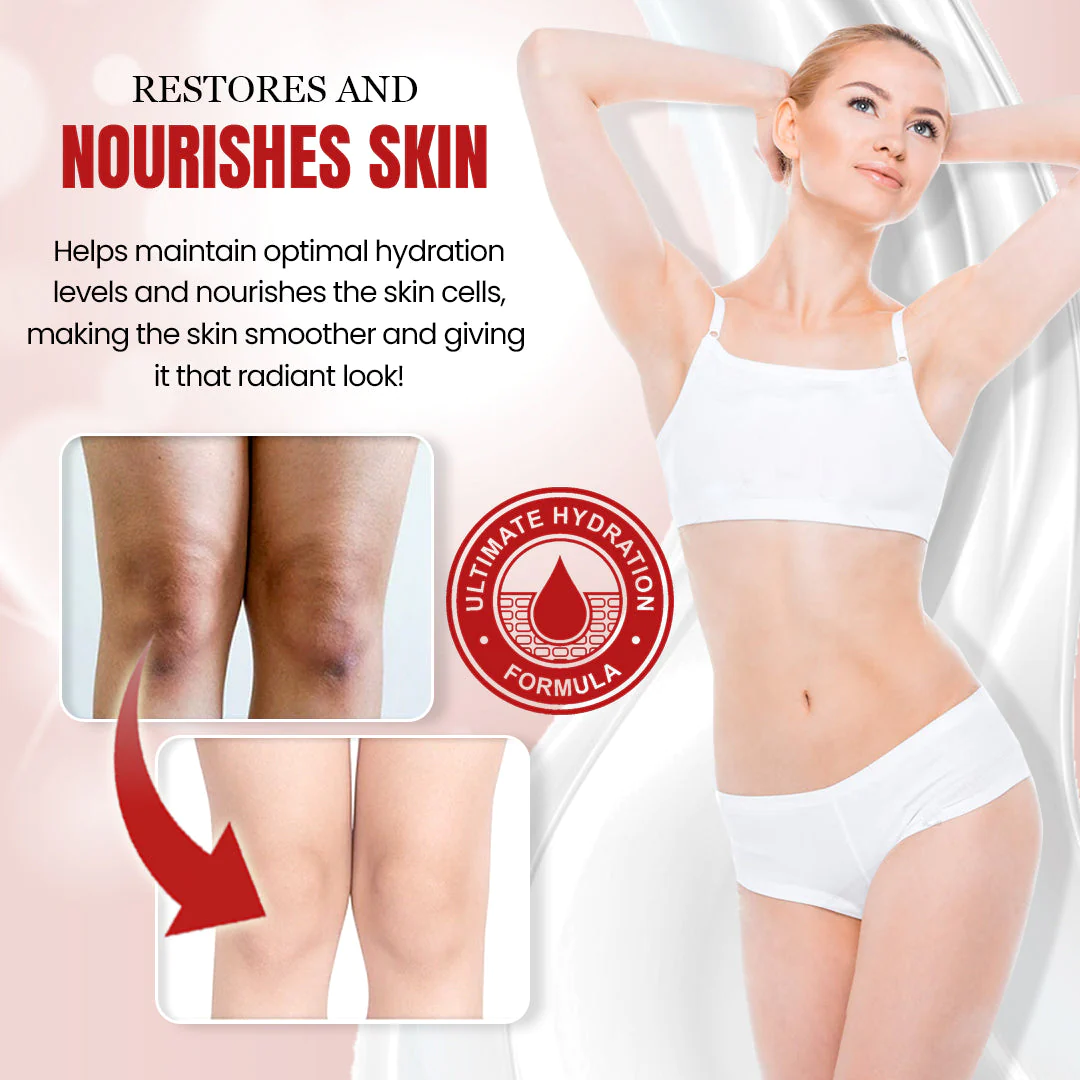 RESTORES AND
NOURISHES SKIN

Helps maintain optimal hydration levels and nourishes the skin cells, making the skin smoother and giving it that radiant look!

ULTIMATE HYDRATION
FORMULA