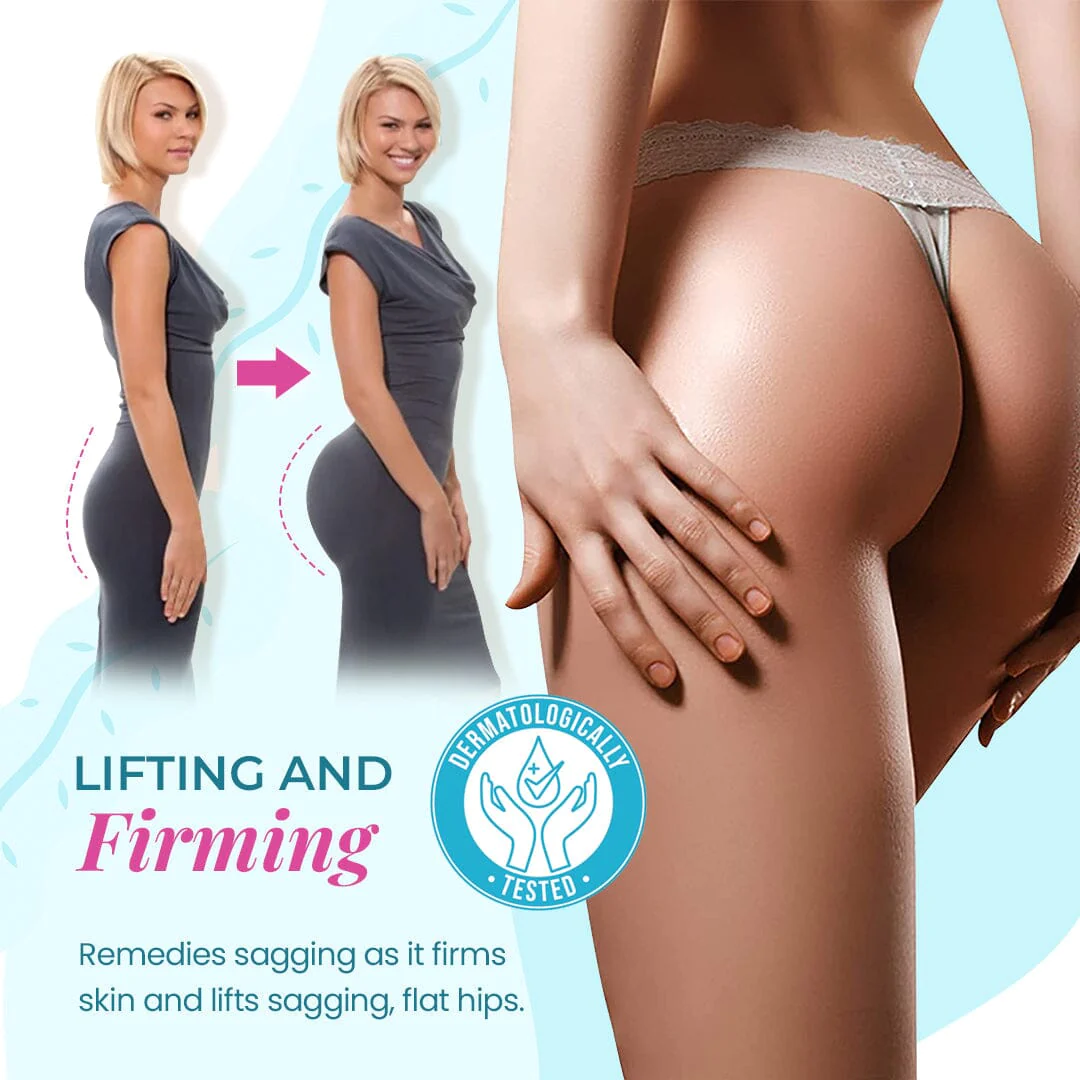 LIFTING AND
Firming

DERMATOLOGICALLY
TESTED

Remedies sagging as it firms skin and lifts sagging, flat hips.