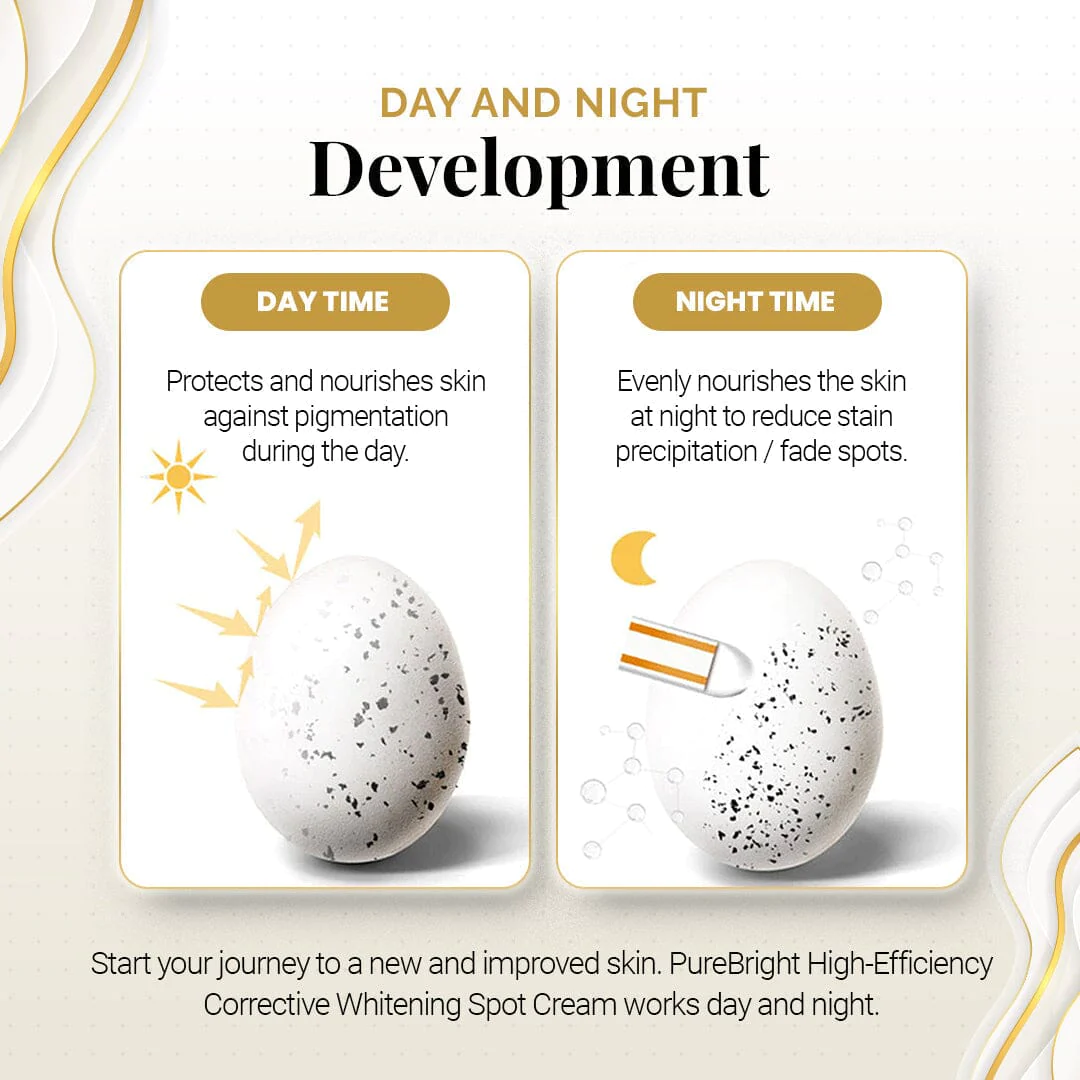 DAY AND NIGHT
Development

DAY TIME

Protects and nourishes skin against pigmentation during the day.

NIGHT TIME

Evenly nourishes the skin at night to reduce stain precipitation / fade spots.

Start your journey to a new and improved skin. PureBright High-Efficiency Corrective Whitening Spot Cream works day and night.